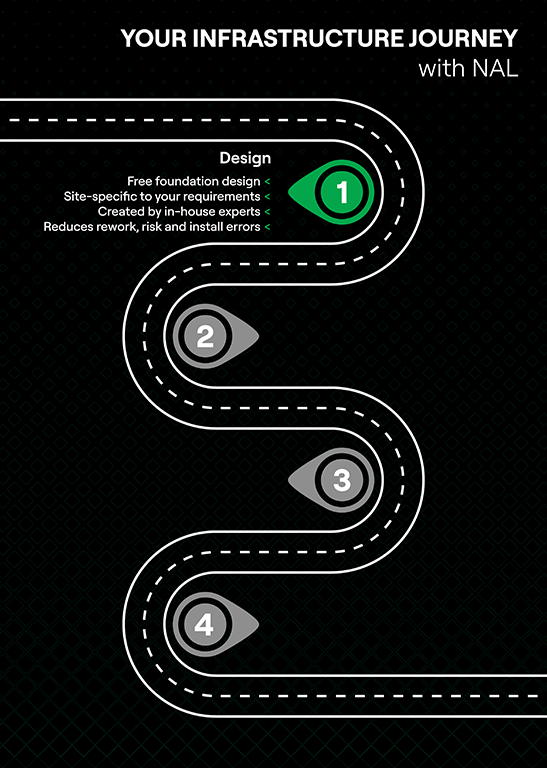 YOUR INFRASTRUCTURE JOURNEY
with NAL

Design
Free foundation design <
Site-specific to your requirements <
Created by in-house experts <
Reduces rework, risk and install errors <

1

2

3

4