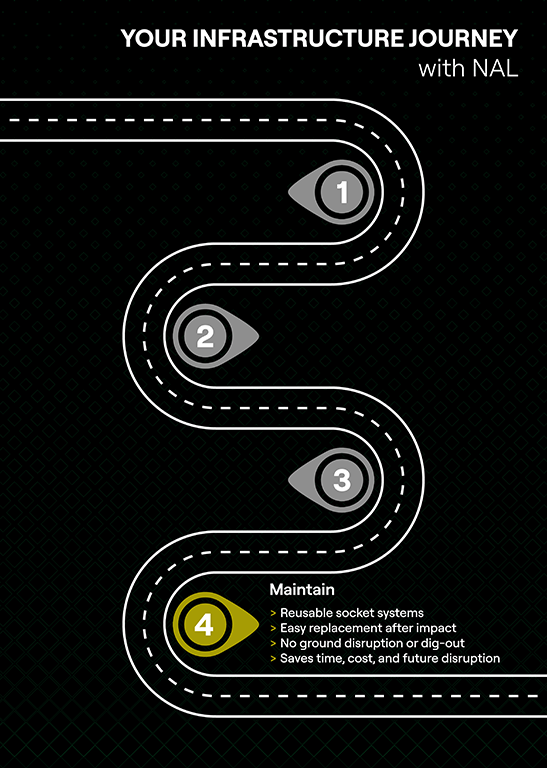 YOUR INFRASTRUCTURE JOURNEY
with NAL

1

2

3

4

Maintain
> Reusable socket systems
> Easy replacement after impact
> No ground disruption or dig-out
> Saves time, cost, and future disruption