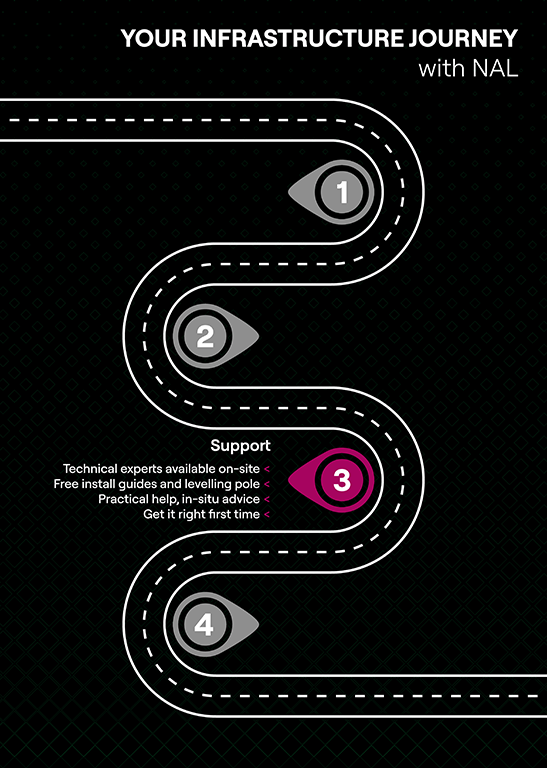 YOUR INFRASTRUCTURE JOURNEY
with NAL

1

2

Support
Technical experts available on-site <
Free install guides and levelling pole <
Practical help, in-situ advice <
Get it right first time <

3

4